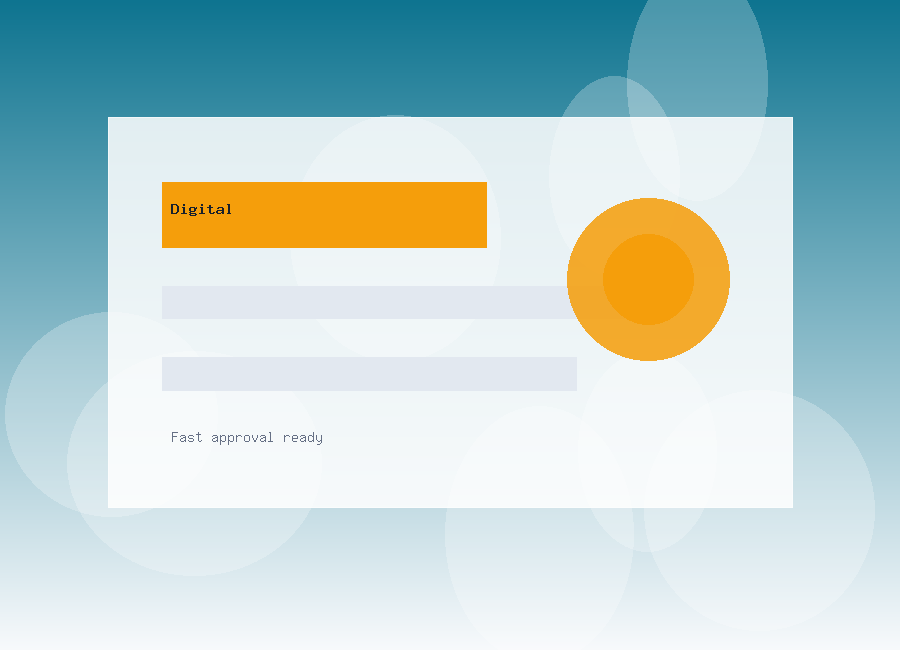 Digital

Fast approval ready